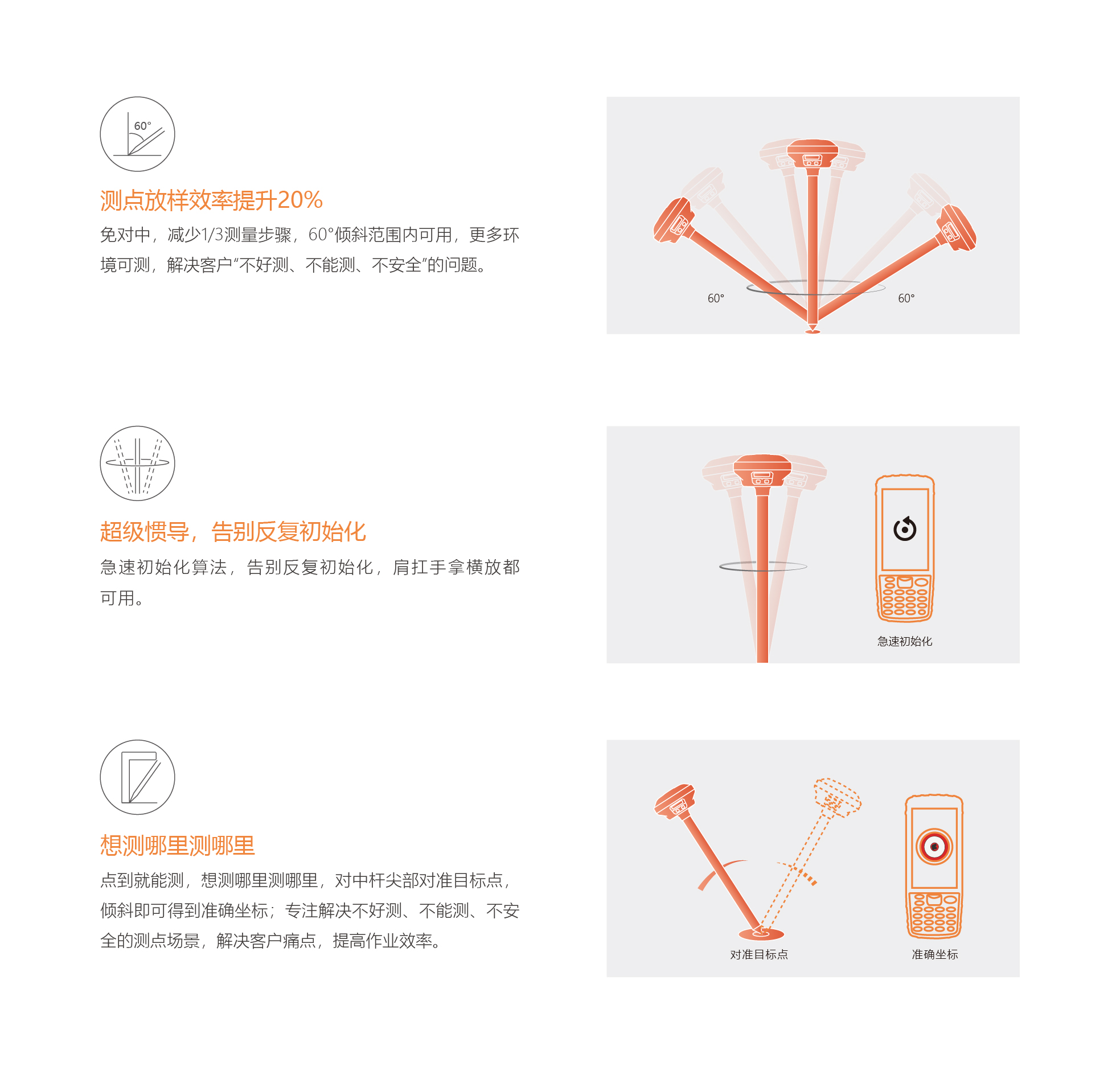 60°

测点放样效率提升20%

免对中，减少1/3测量步骤，60°倾斜范围内可用，更多环境可测，解决客户“不好测、不能测、不安全”的问题。

60°

60°

超级惯导，告别反复初始化

急速初始化算法，告别反复初始化，肩扛手拿横放都可用。

急速初始化

想测哪里测哪里

点到就能测，想测哪里测哪里，对中杆尖部对准目标点，倾斜即可得到准确坐标；专注解决不好测、不能测、不安全的测点场景，解决客户痛点，提高作业效率。

对准目标点

准确坐标